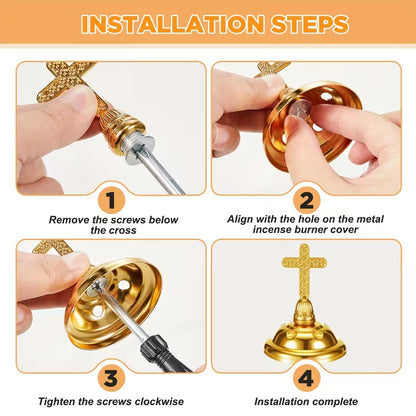 INSTALLATION STEPS

1

Remove the screws below the cross

2

Align with the hole on the metal incense burner cover

3

Tighten the screws clockwise

4

Installation complete